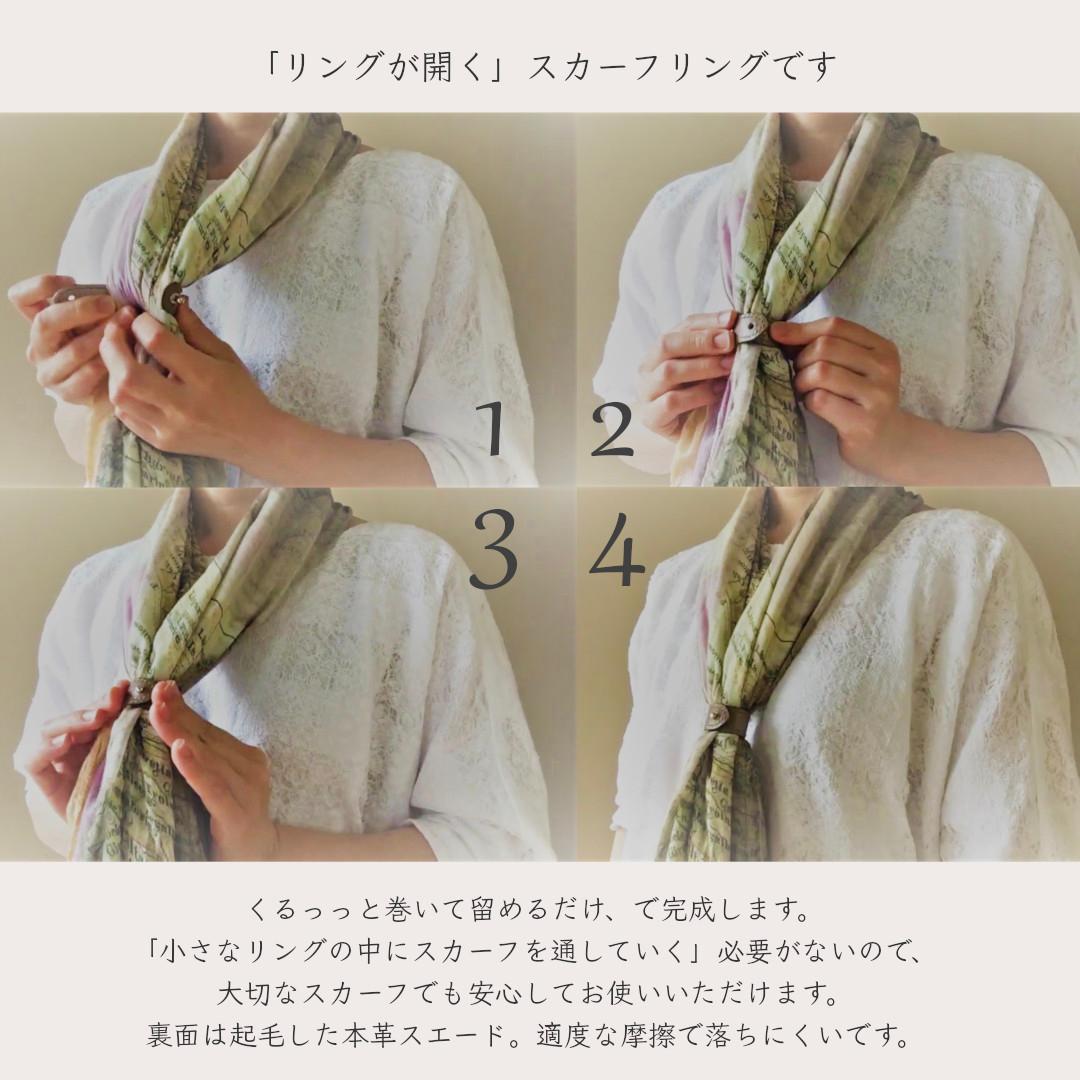 「リングが開く」スカーフリングです

1

2

3

4

くるっっと巻いて留めるだけ、で完成します。
「小さなリングの中にスカーフを通していく」必要がないので、
大切なスカーフでも安心してお使いいただけます。
裏面は起毛した本革スエード。適度な摩擦で落ちにくいです。